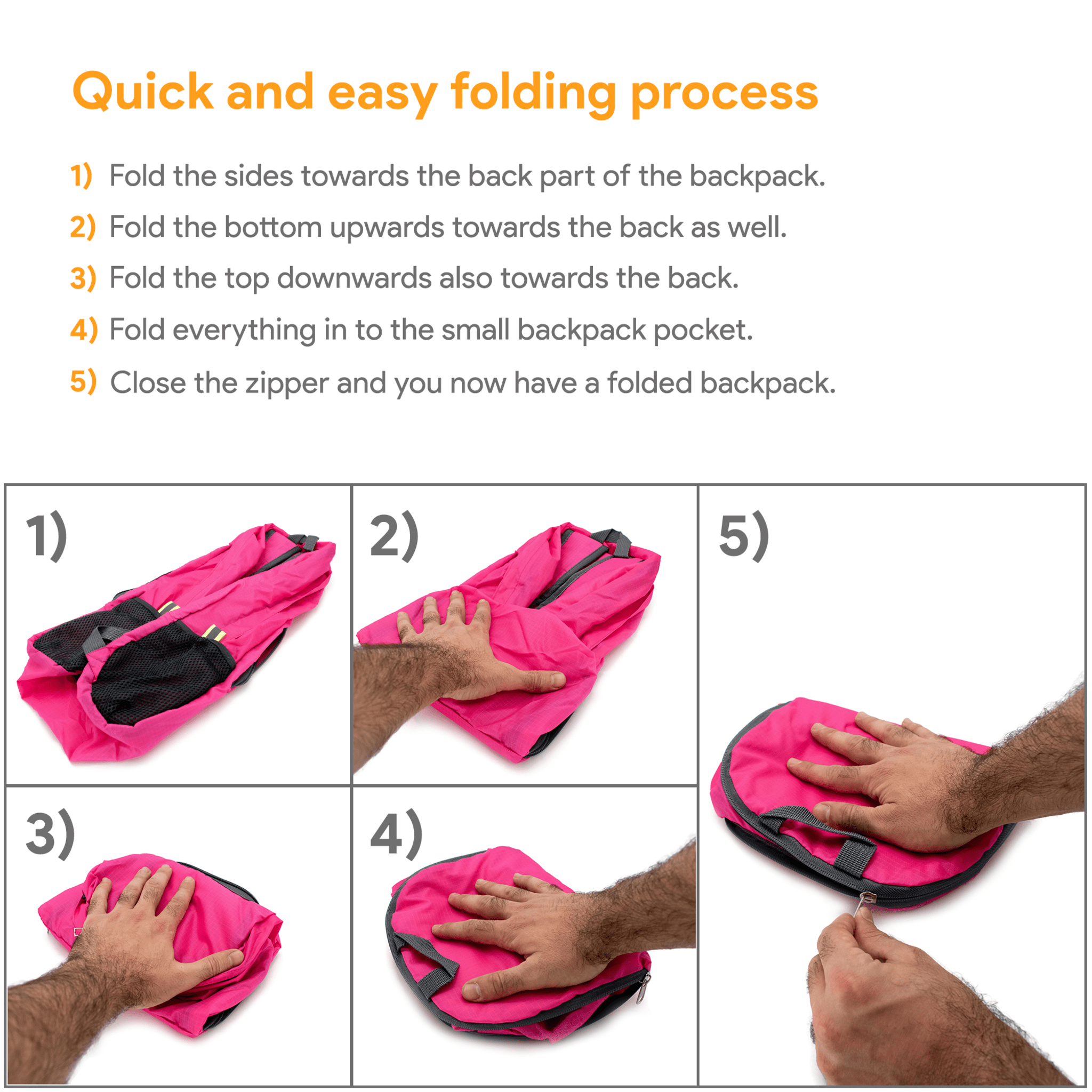 Quick and easy folding process

1) Fold the sides towards the back part of the backpack.
2) Fold the bottom upwards towards the back as well.
3) Fold the top downwards also towards the back.
4) Fold everything in to the small backpack pocket.
5) Close the zipper and you now have a folded backpack.

1)

2)

5)

3)

4)